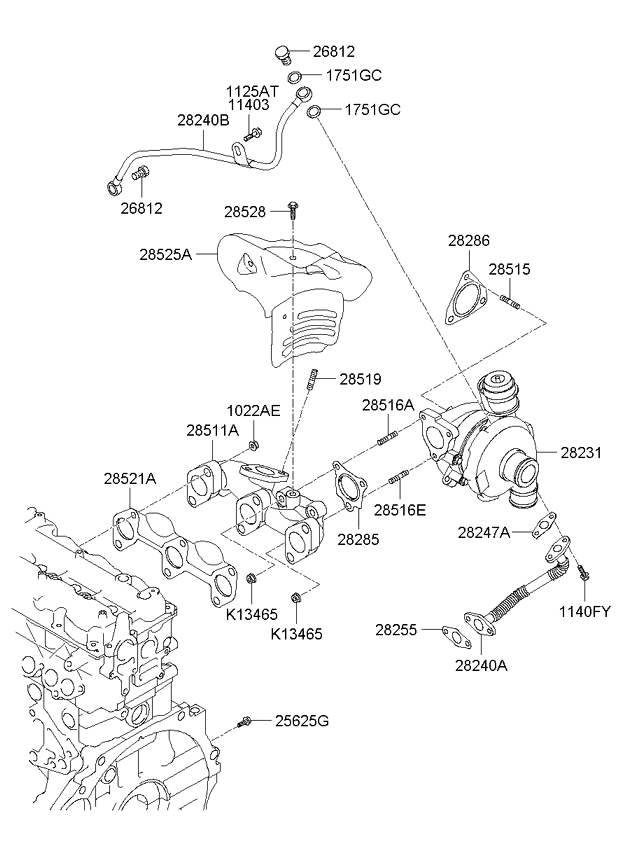 26812
1751GC
1125AT
11403
1751GC
28240B
26812
28528
28525A
28286
28515
28519
1022AE
28516A
28511A
28231
28521A
28516E
28285
28247A
K13465
K13465
1140FY
28255
28240A
25625G