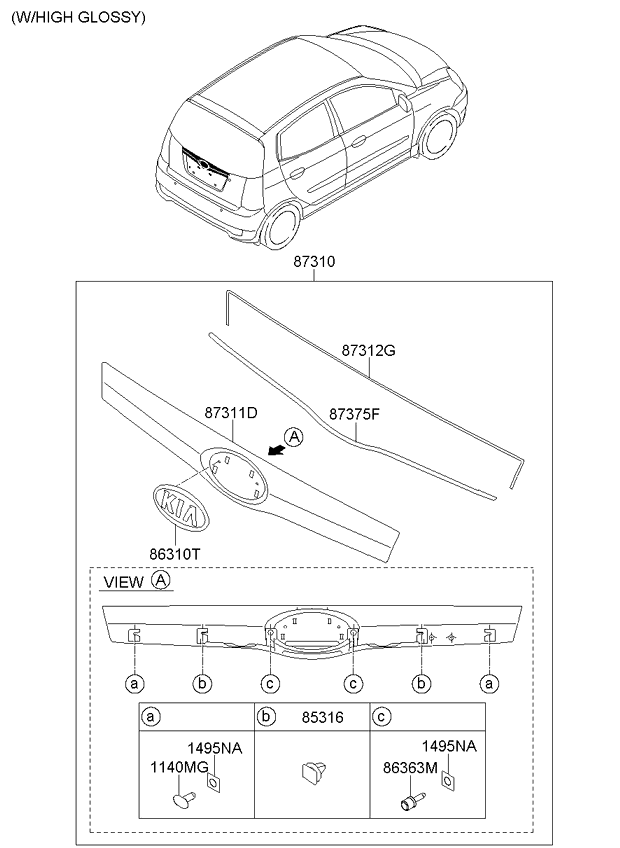 (W/HIGH GLOSSY)

87310

87312G

87311D

87375F

A

KIA

86310T

VIEW A

a b c c b a

| a | b 85316 | c |
|---|---|---|
| 1495NA 1140MG | | 1495NA 86363M |