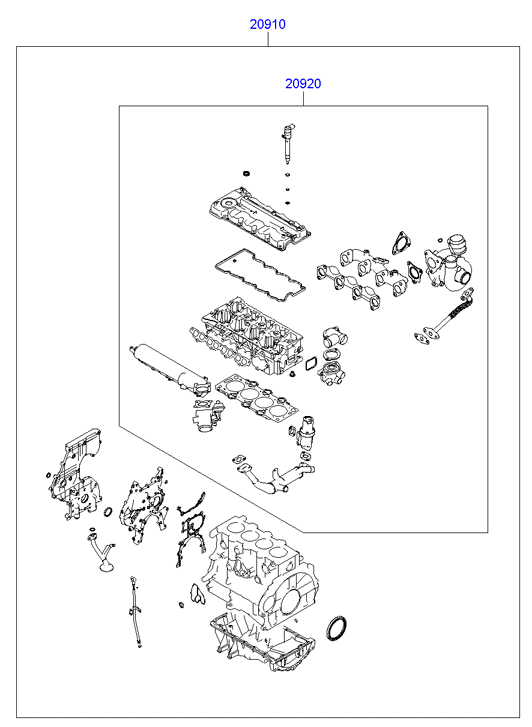 20910

20920