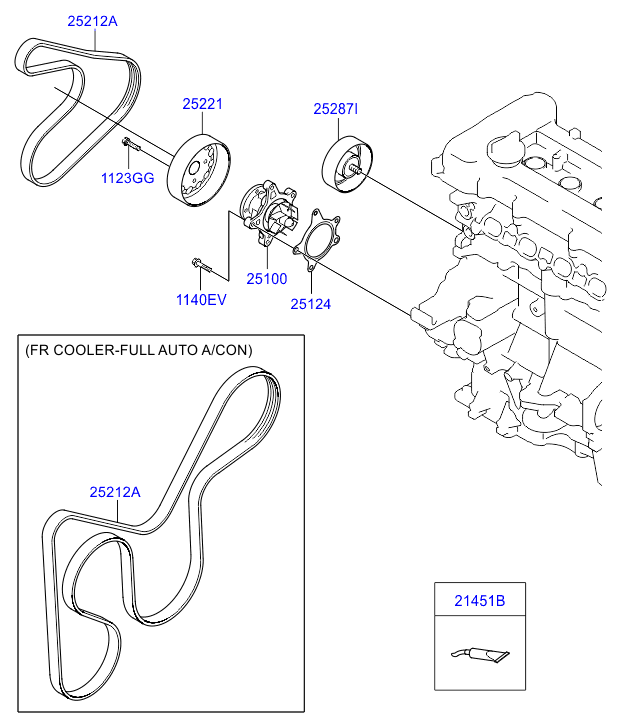 25212A

25221

25287I

1123GG

25100

1140EV

25124

(FR COOLER-FULL AUTO A/CON)

25212A

21451B