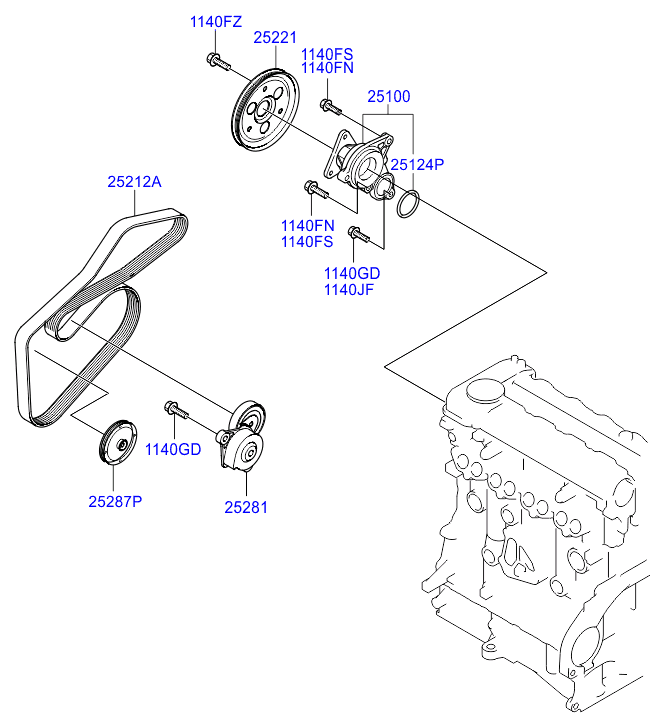 1140FZ
25221
1140FS
1140FN
25100
25124P
25212A
1140FN
1140FS
1140GD
1140JF
1140GD
25287P
25281