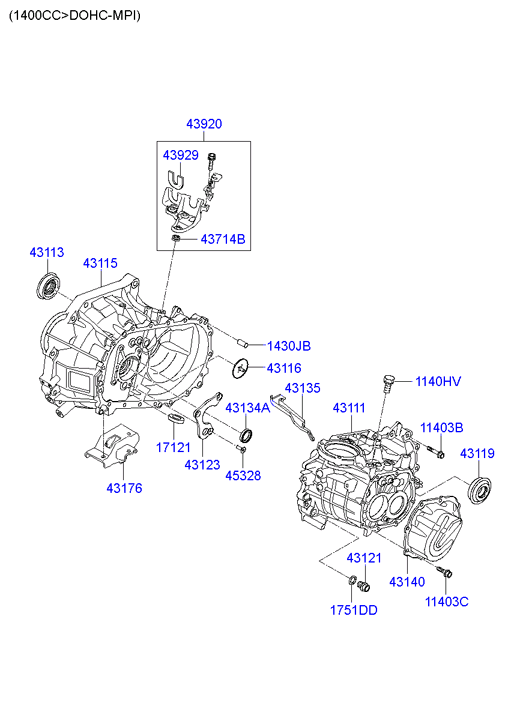 (1400CC>DOHC-MPI)

43920
43929
43714B
43113
43115
1430JB
43116
43135
1140HV
43134A
43111
11403B
43119
17121
43123
45328
43176
43121
43140
1751DD
11403C