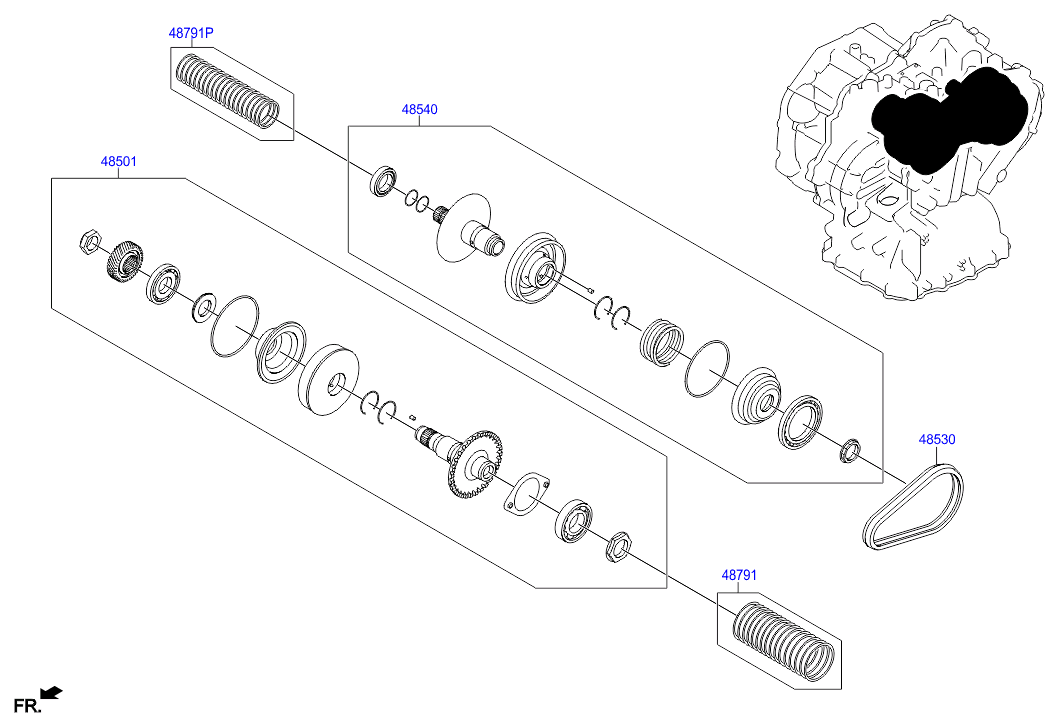 48791P

48540

48501

48530

48791

FR.