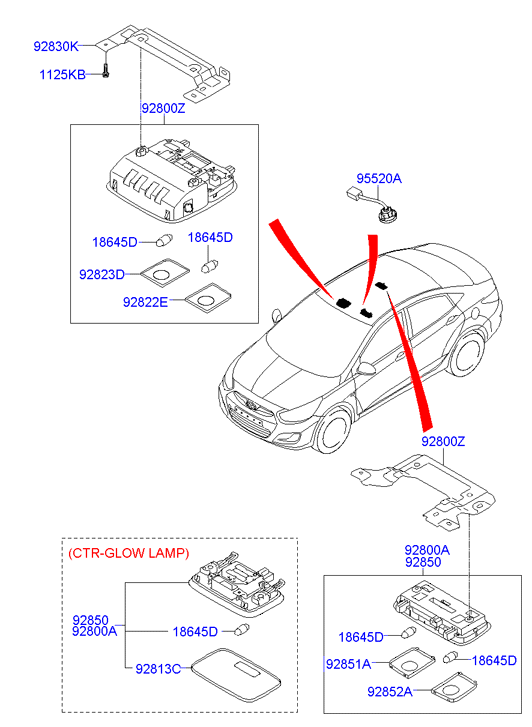 92830K
1125KB
92800Z
18645D
18645D
92823D
92822E
95520A
92800Z
(CTR-GLOW LAMP)
92850
92800A
18645D
92813C
92800A
92850
18645D
92851A
18645D
92852A