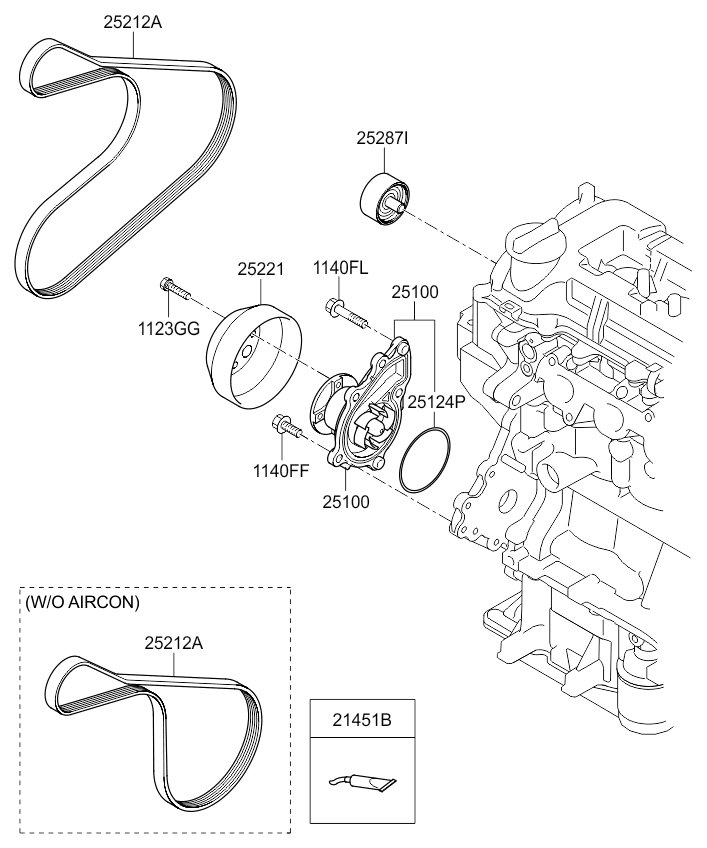 25212A

25287I

25221

1140FL

25100

1123GG

25124P

1140FF

25100

(W/O AIRCON)

25212A

21451B