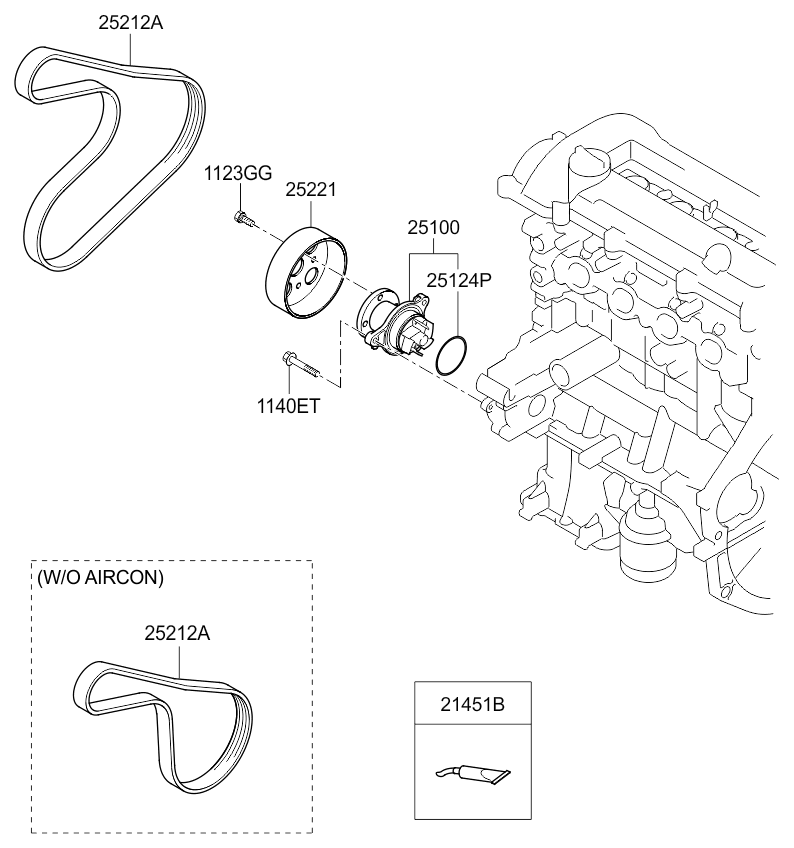 25212A

1123GG

25221

25100

25124P

1140ET

(W/O AIRCON)

25212A

21451B