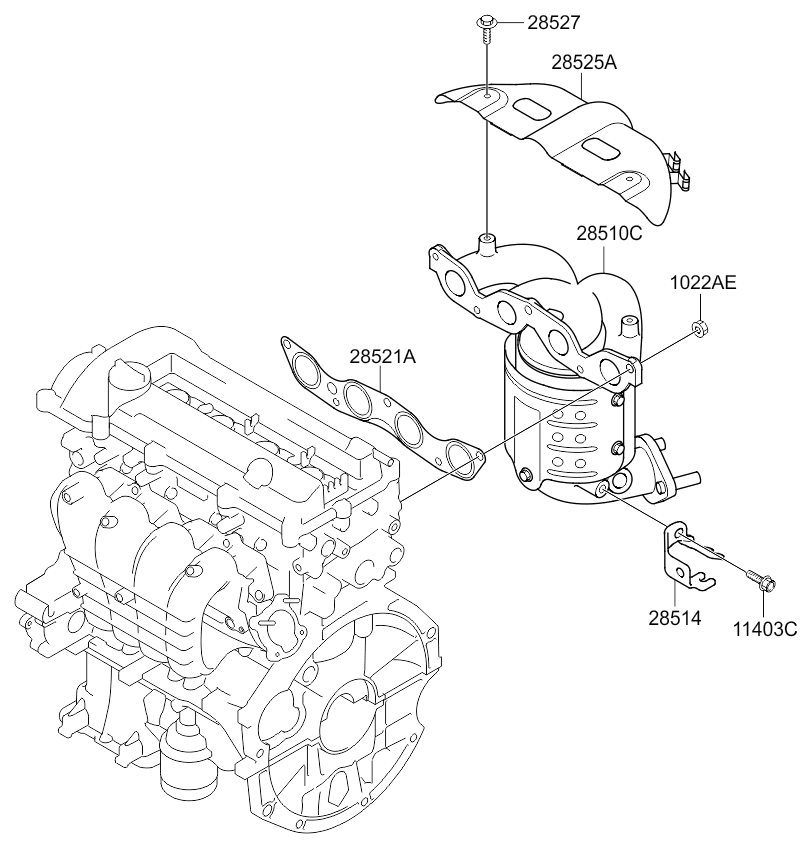 28527
28525A
28510C
1022AE
28521A
28514
11403C