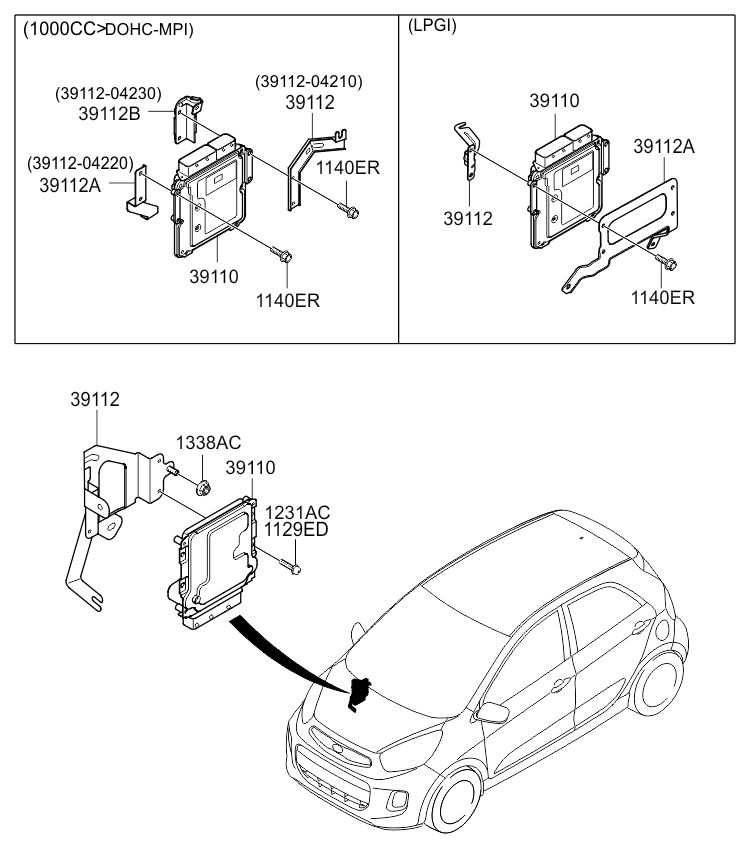 (1000CC>DOHC-MPI)

(39112-04230)
39112B

(39112-04210)
39112

(39112-04220)
39112A

1140ER

39110

1140ER

(LPGI)

39110

39112A

39112

1140ER

39112

1338AC

39110

1231AC
1129ED