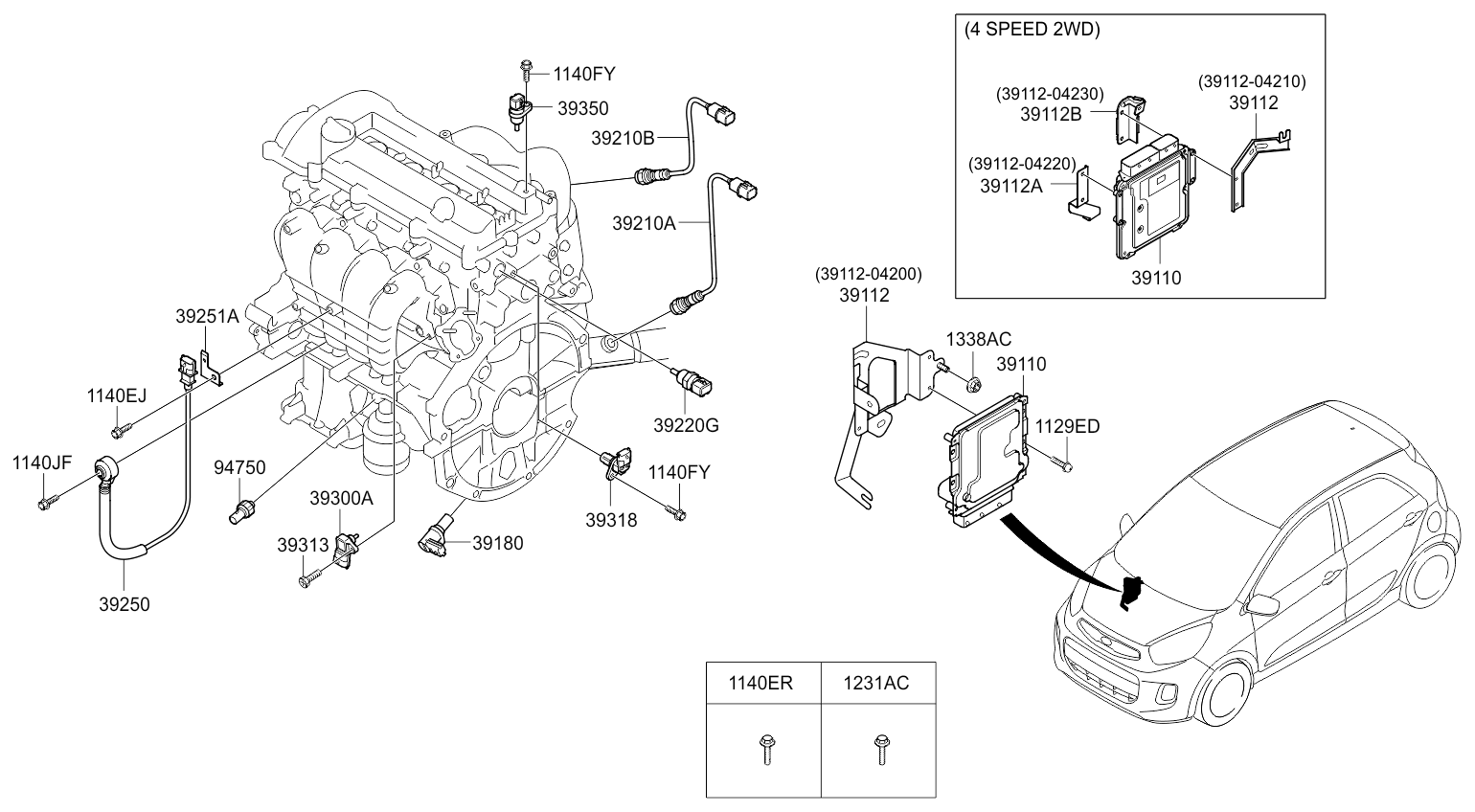 1140FY
39350
39210B
39210A
39251A
1140EJ
1140JF
94750
39300A
39313
39250
39180
39318
1140FY
39220G

(4 SPEED 2WD)
(39112-04230)
39112B
(39112-04210)
39112
(39112-04220)
39112A
39110

(39112-04200)
39112
1338AC
39110
1129ED

| 1140ER | 1231AC |
|---|---|
| | |