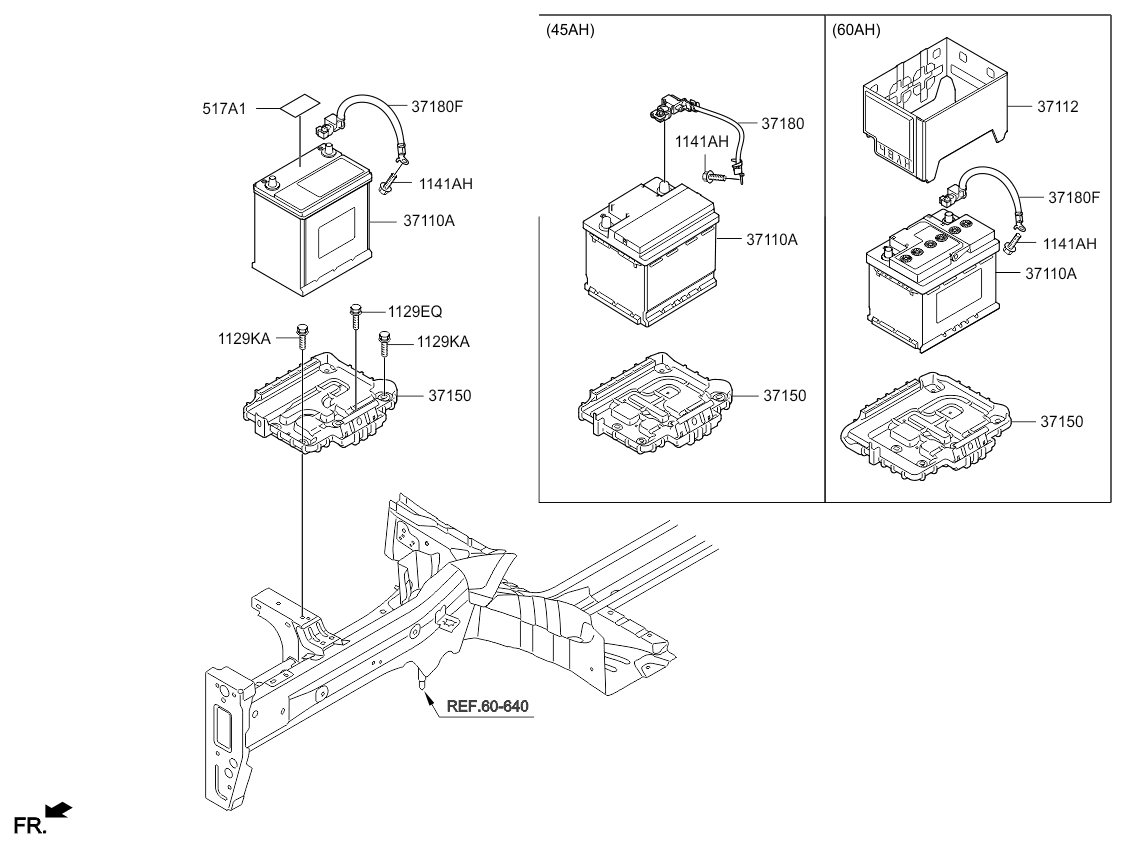 517A1
37180F
1141AH
37110A
1129EQ
1129KA
1129KA
37150
REF.60-640
FR.

(45AH)
37180
1141AH
37110A
37150

(60AH)
37112
37180F
1141AH
37110A
37150