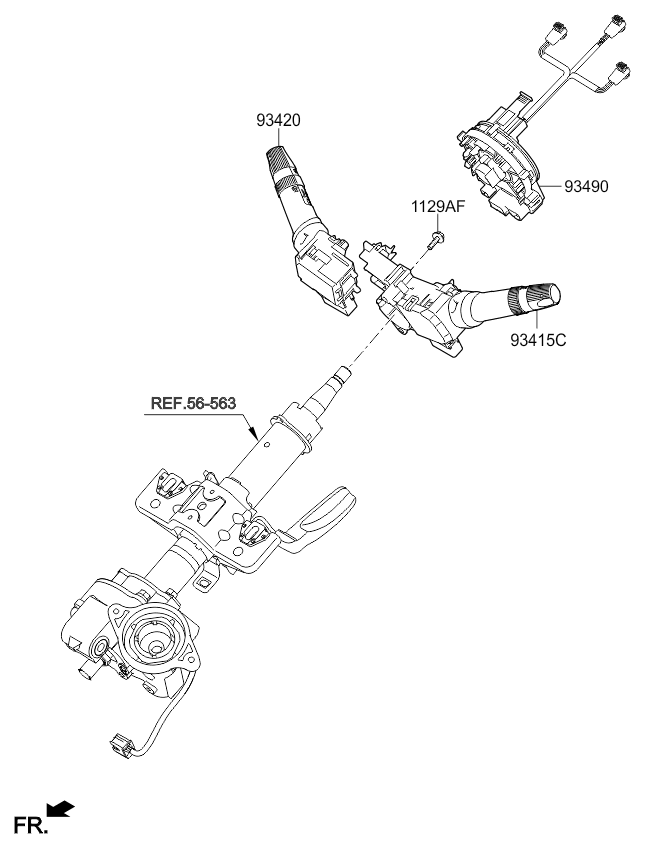 93420

93490

1129AF

93415C

REF.56-563

FR.