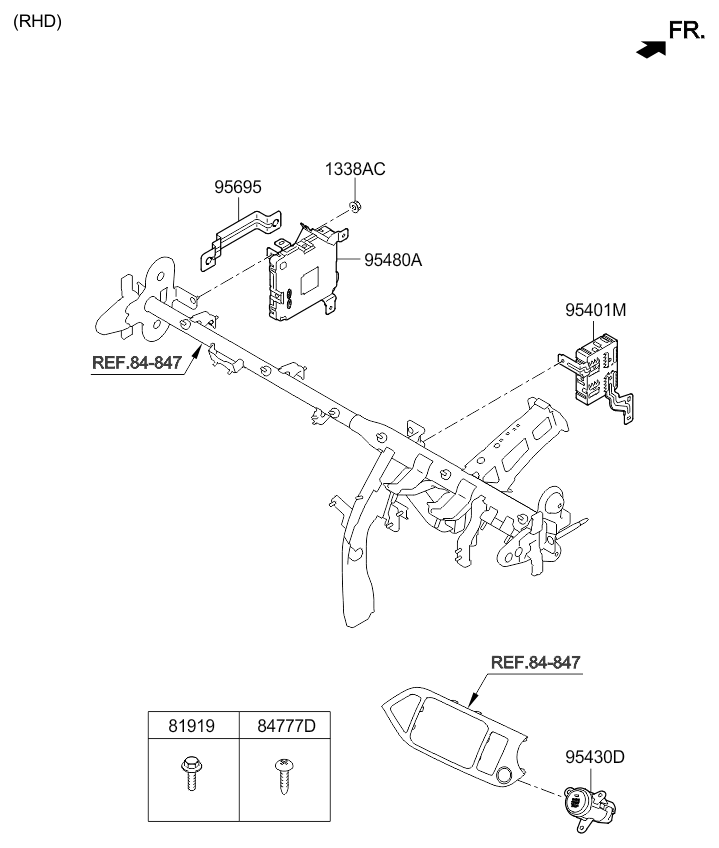 (RHD)

FR.

95695

1338AC

95480A

95401M

REF.84-847

REF.84-847

| 81919 | 84777D |
|---|---|
| | |

95430D