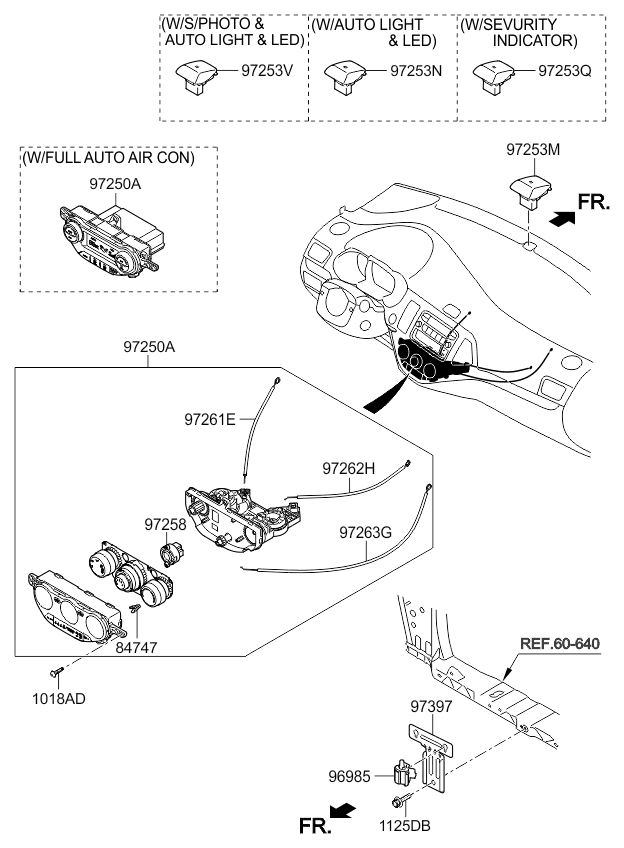 (W/S/PHOTO & AUTO LIGHT & LED)
97253V

(W/AUTO LIGHT & LED)
97253N

(W/SEVURITY INDICATOR)
97253Q

(W/FULL AUTO AIR CON)
97250A

97253M

FR.

97250A

97261E

97262H

97258

97263G

84747

1018AD

REF.60-640

97397

96985

1125DB

FR.