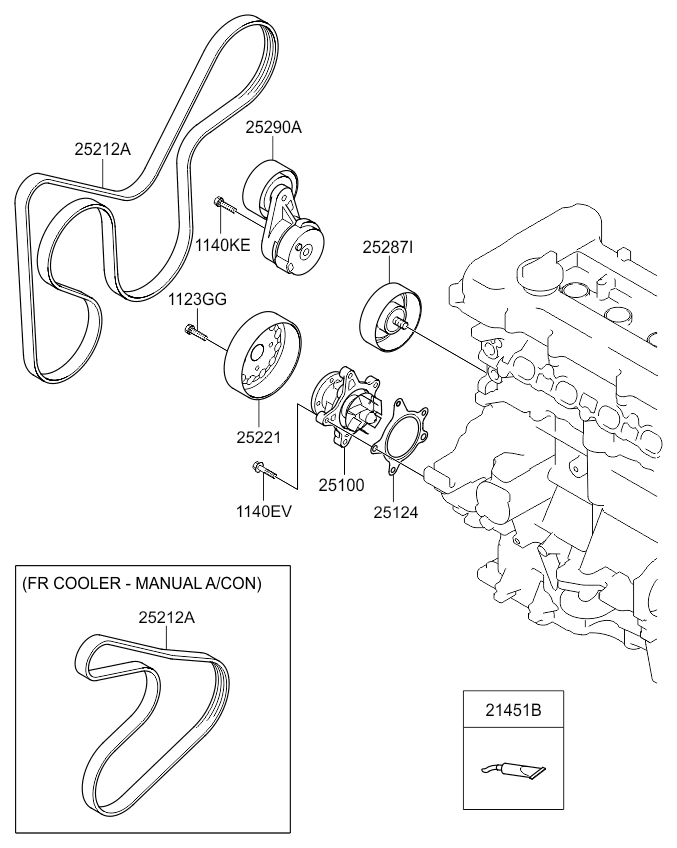 25212A
25290A
1140KE
25287I
1123GG
25221
25100
25124
1140EV

(FR COOLER - MANUAL A/CON)
25212A

21451B