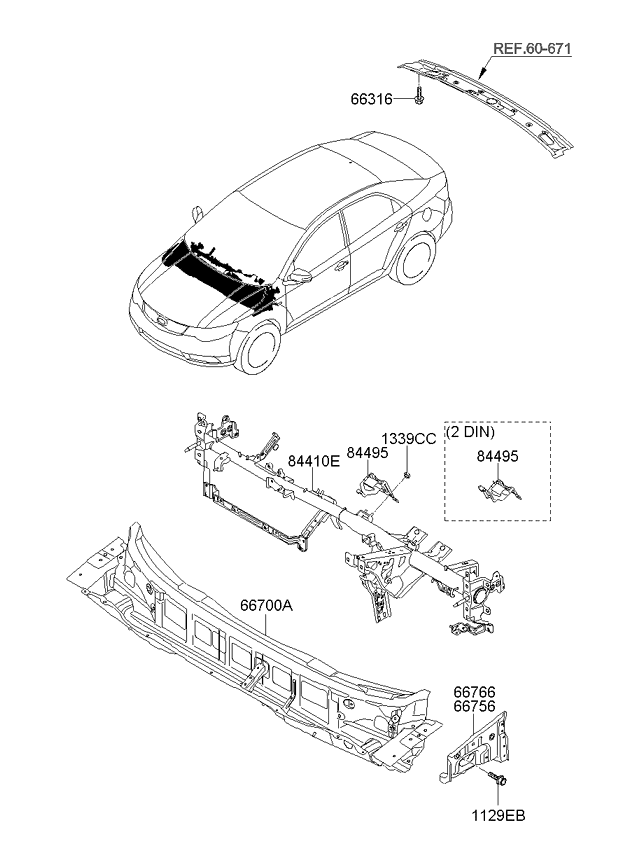 REF.60-671

66316

84410E

84495

1339CC

(2 DIN)

84495

66700A

66766
66756

1129EB