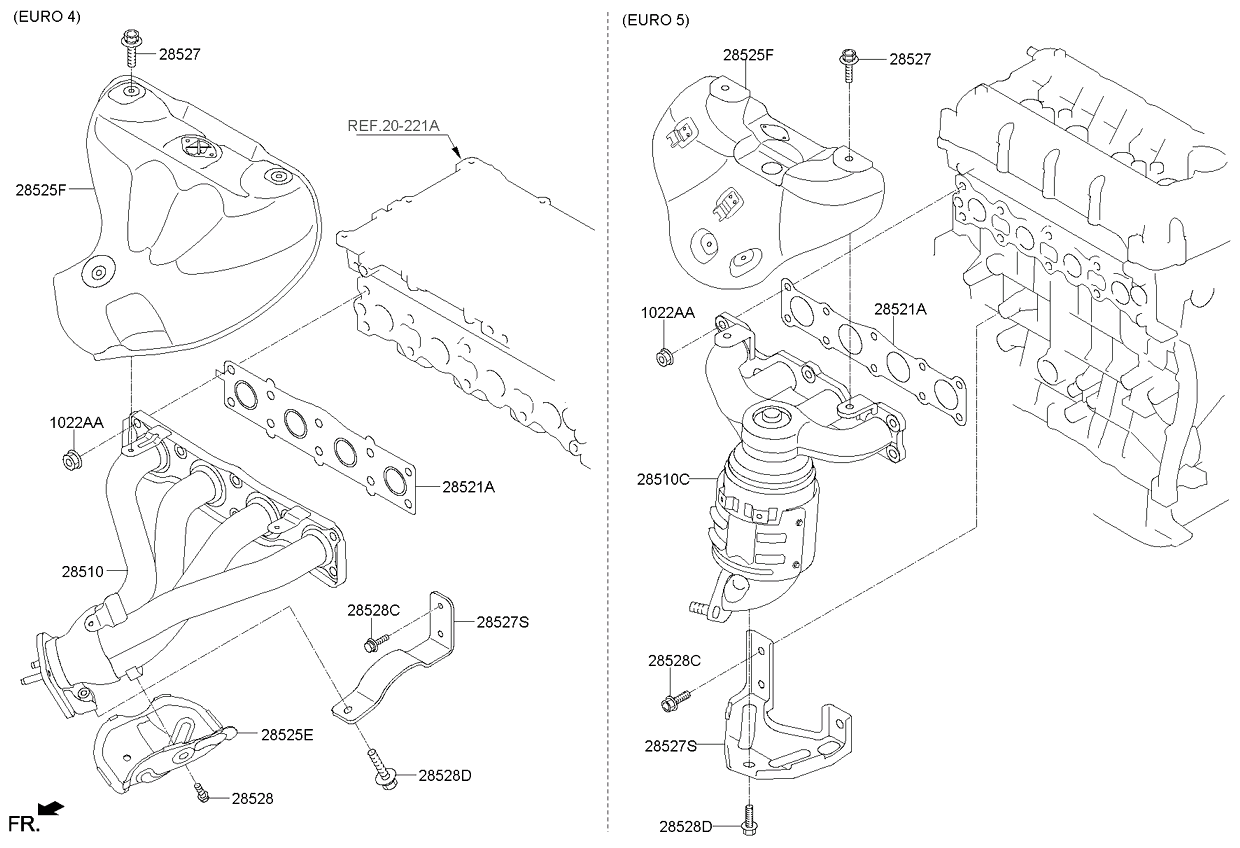 (EURO 4)

28527

REF.20-221A

28525F

1022AA

28521A

28510

28528C

28527S

28525E

28528D

28528

FR.

(EURO 5)

28525F

28527

1022AA

28521A

28510C

28528C

28527S

28528D