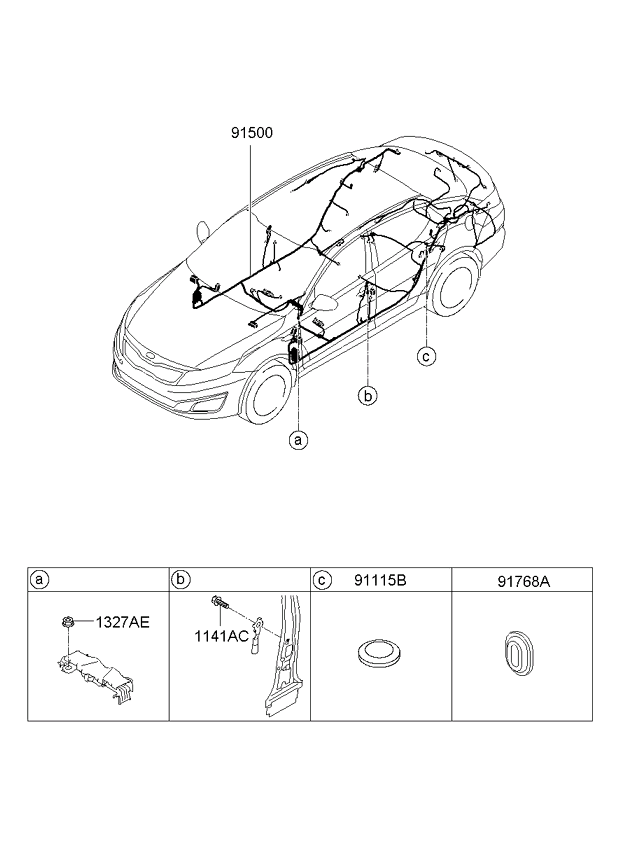 91500

c

b

a

| a | b | c 91115B | 91768A |
|---|---|---|---|
| 1327AE | 1141AC | | |