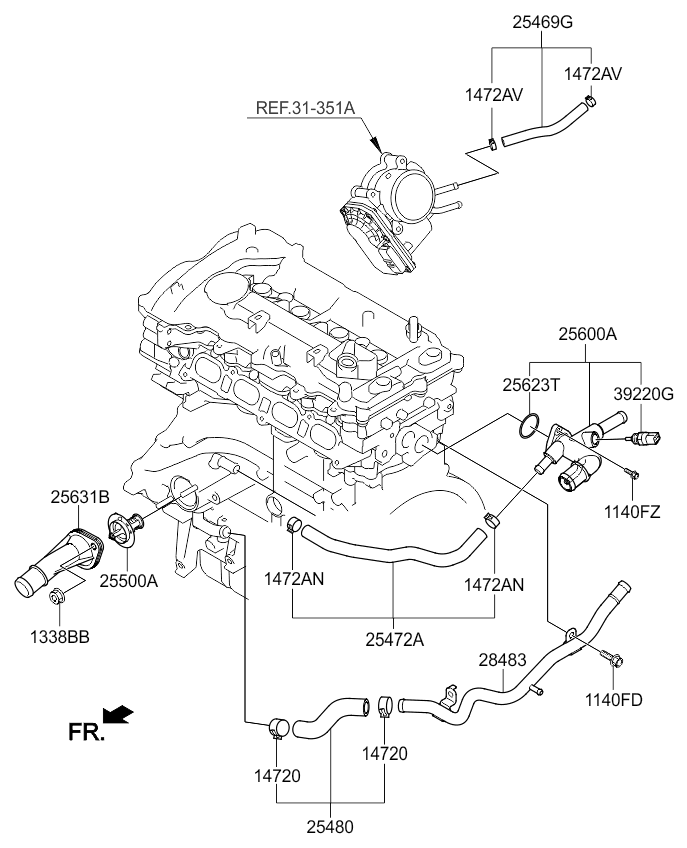 25469G
1472AV
1472AV
REF.31-351A
25600A
25623T
39220G
1140FZ
25631B
25500A
1338BB
1472AN
1472AN
25472A
28483
1140FD
FR.
14720
14720
25480