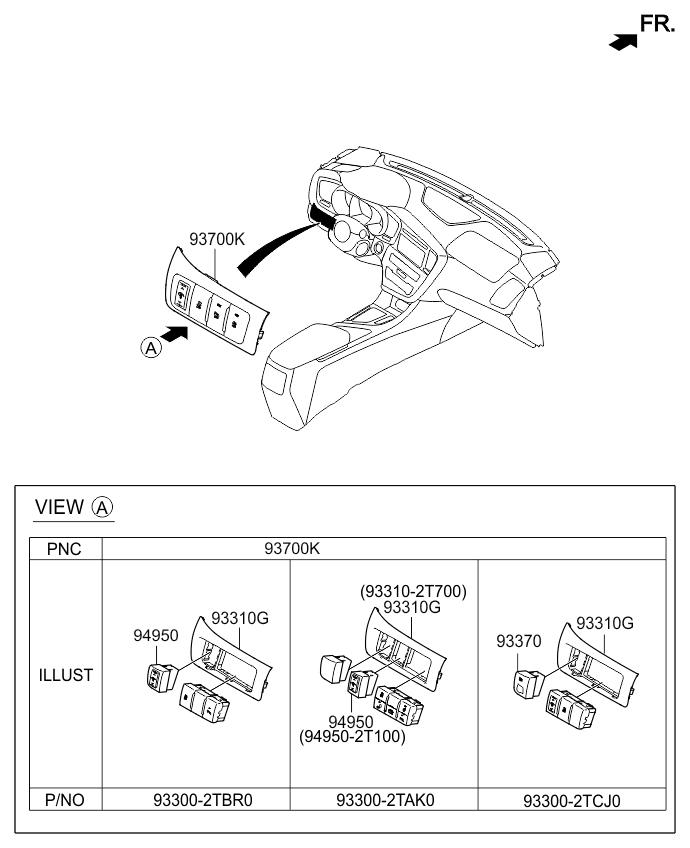 FR.

93700K

A

VIEW A

| PNC | 93700K | | |
|---|---|---|---|
| ILLUST | 94950 93310G | (93310-2T700) 93310G 94950 (94950-2T100) | 93370 93310G |
| P/NO | 93300-2TBR0 | 93300-2TAK0 | 93300-2TCJ0 |