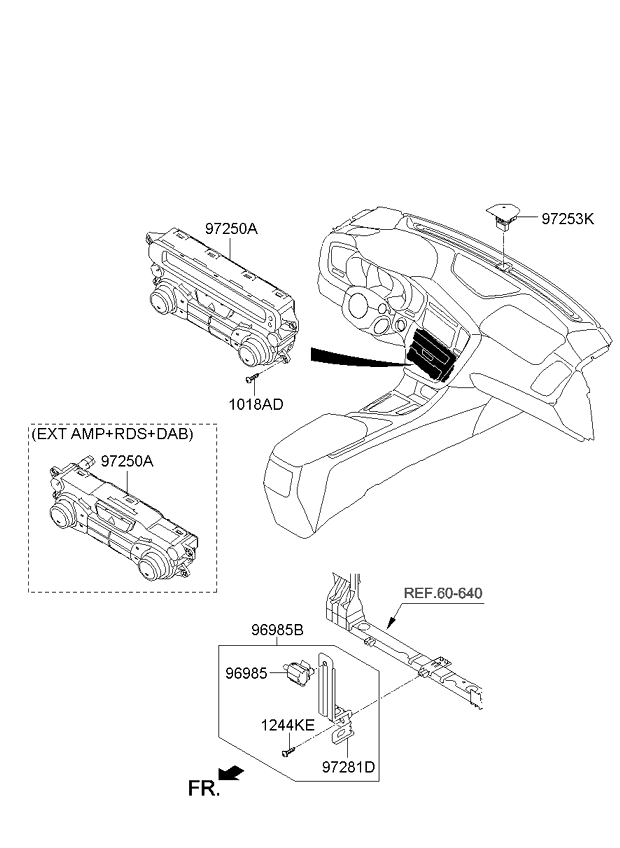 97250A

97253K

1018AD

(EXT AMP+RDS+DAB)
97250A

REF.60-640

96985B

96985

1244KE

97281D

FR.