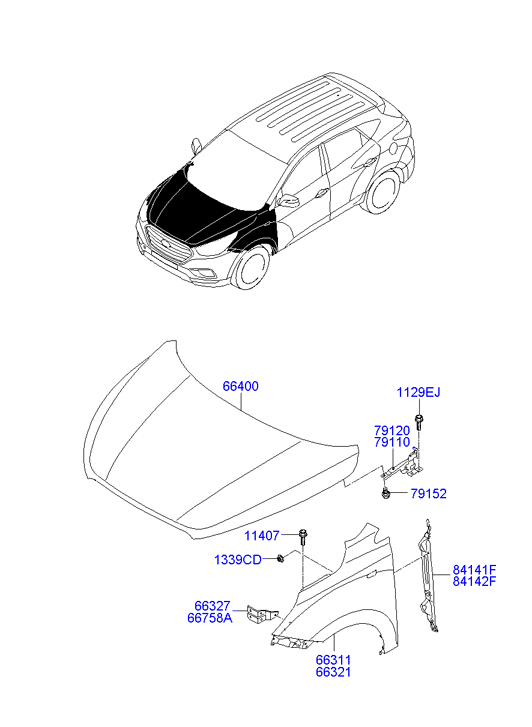 66400
1129EJ
79120
79110
79152
11407
1339CD
84141F
84142F
66327
66758A
66311
66321