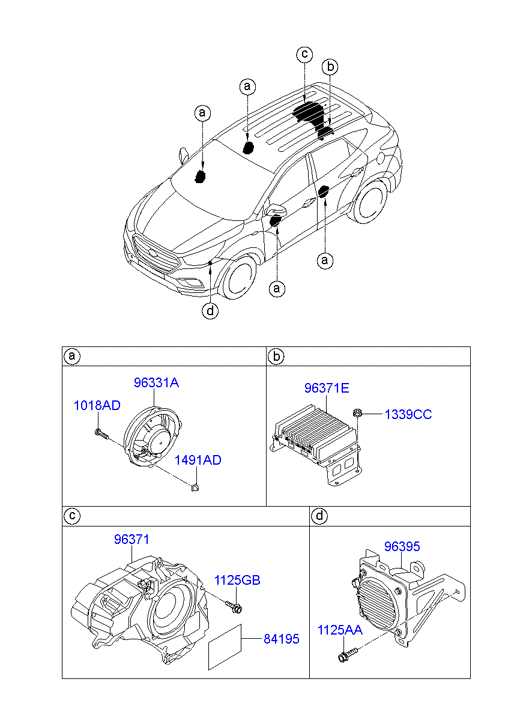 c
b
a
a
a
a
d

a
96331A
1018AD
1491AD

b
96371E
1339CC

c
96371
1125GB
84195

d
96395
1125AA