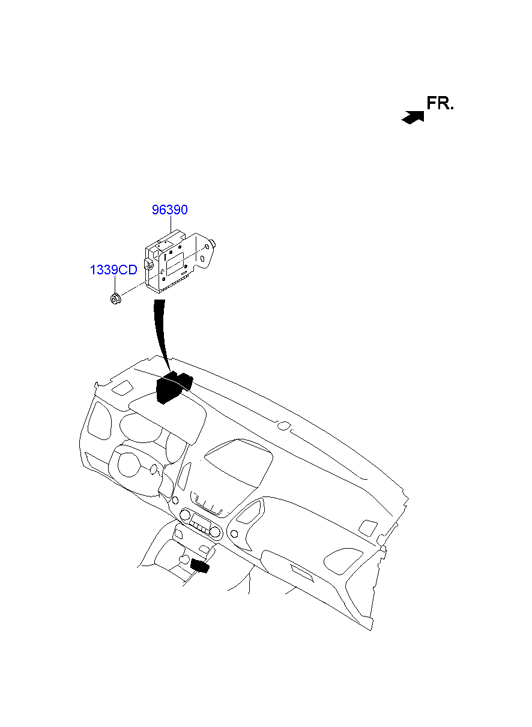 FR.

96390

1339CD