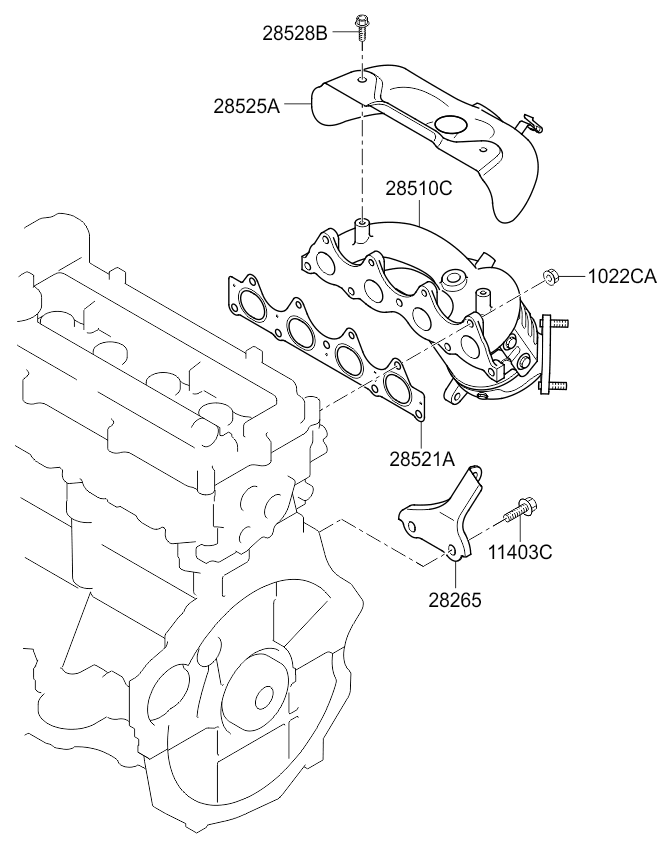 28528B
28525A
28510C
1022CA
28521A
11403C
28265