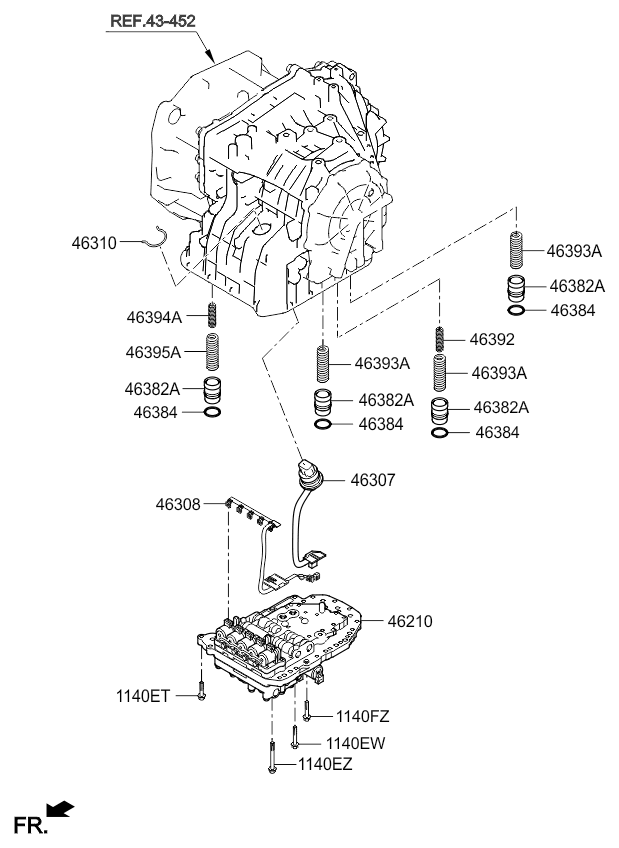 REF.43-452

46310

46393A
46382A
46384

46394A
46395A
46382A
46384

46393A
46382A
46384

46392
46393A
46382A
46384

46307
46308

46210

1140ET
1140FZ
1140EW
1140EZ

FR.