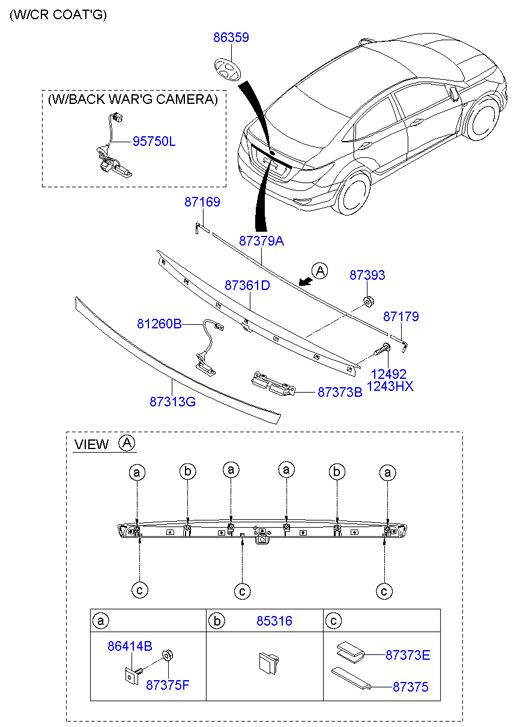 (W/CR COAT'G)

86359

(W/BACK WAR'G CAMERA)

95750L

87169

87379A

A

87393

87361D

87179

81260B

12492
1243HX

87373B

87313G

VIEW A

a b a a b a

c c c

| a | b 85316 | c |
|---|---|---|
| 86414B 87375F | | 87373E 87375 |