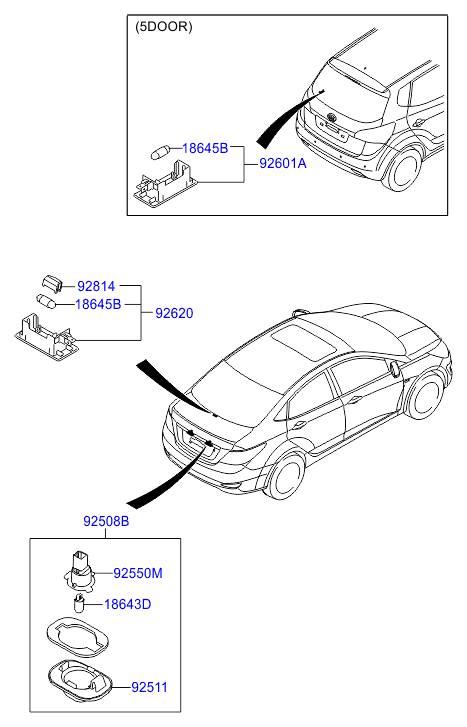 (5DOOR)

18645B

92601A

92814

18645B

92620

92508B

92550M

18643D

92511