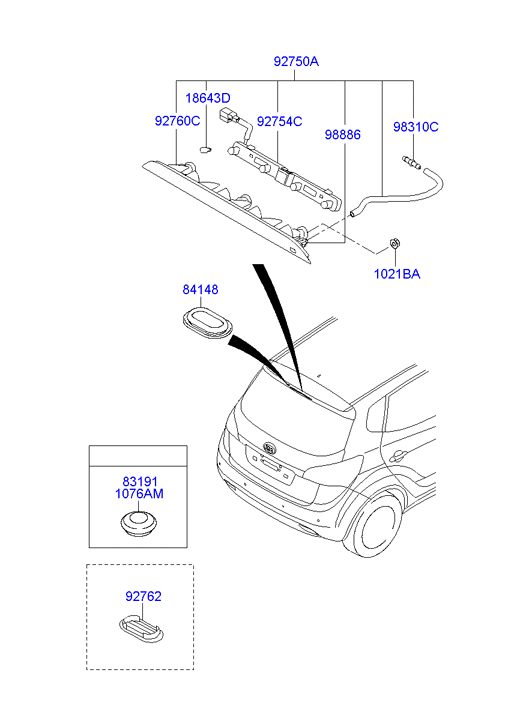 92750A
18643D
92760C
92754C
98886
98310C
1021BA
84148
83191
1076AM
92762