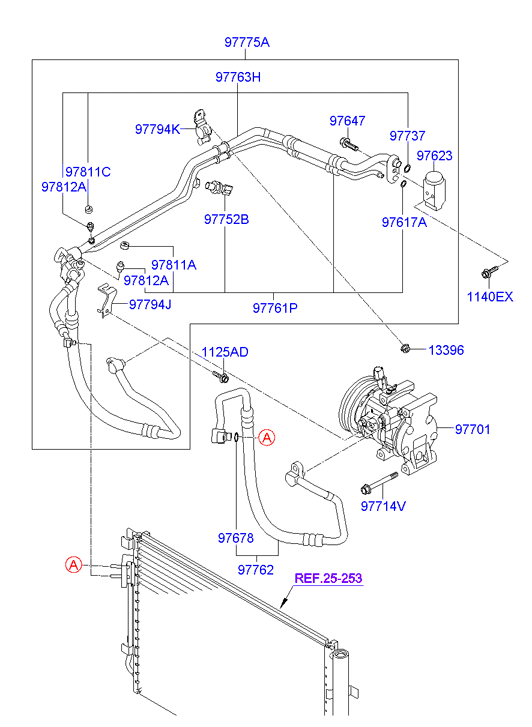 97775A

97763H

97794K

97647

97737

97623

97811C

97812A

97752B

97617A

97811A

97812A

97794J

97761P

1140EX

1125AD

13396

A

97701

97714V

97678

97762

A

REF.25-253