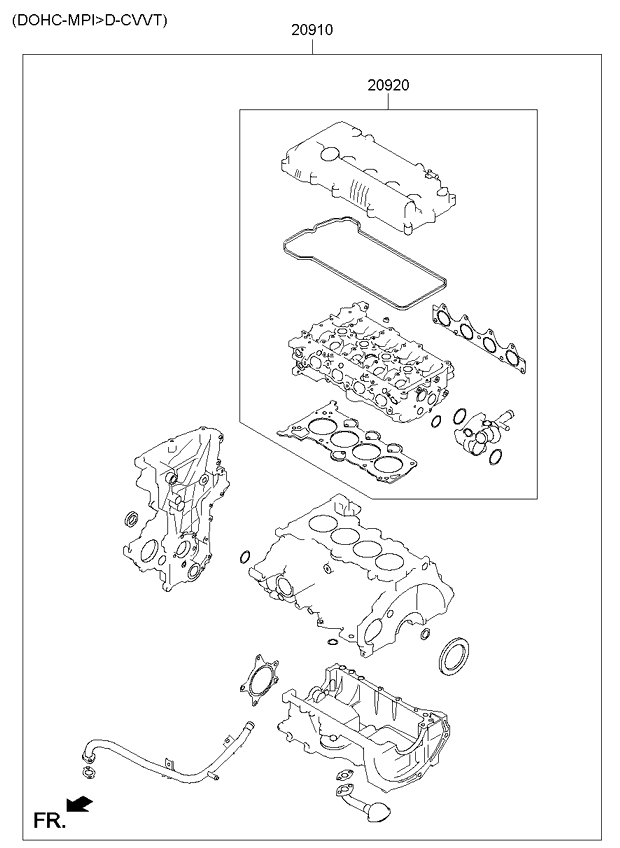 (DOHC-MPI>D-CVVT)

20910

20920

FR.