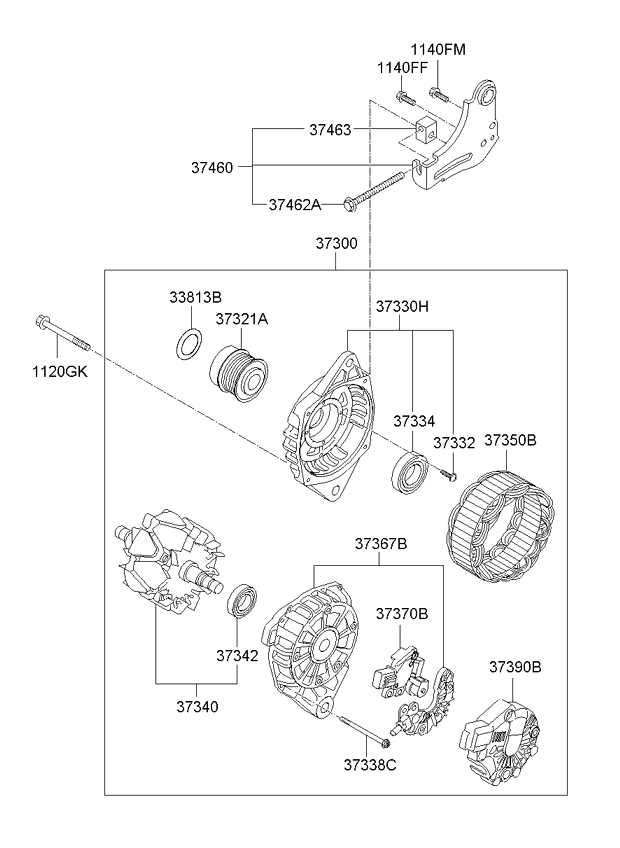 1140FM
1140FF
37463
37460
37462A
37300
33813B
37321A
37330H
1120GK
37334
37332
37350B
37367B
37370B
37342
37390B
37340
37338C