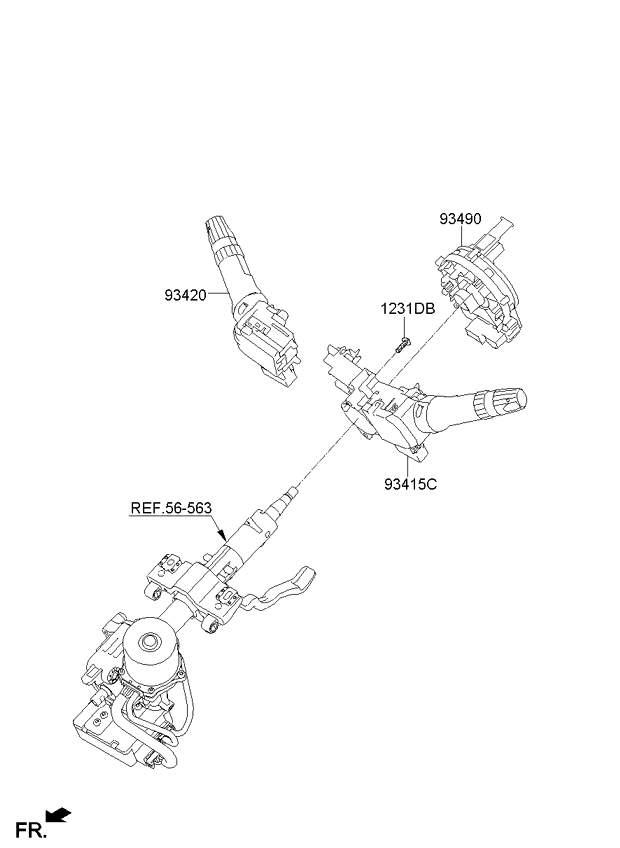 93490

93420

1231DB

93415C

REF.56-563

FR.