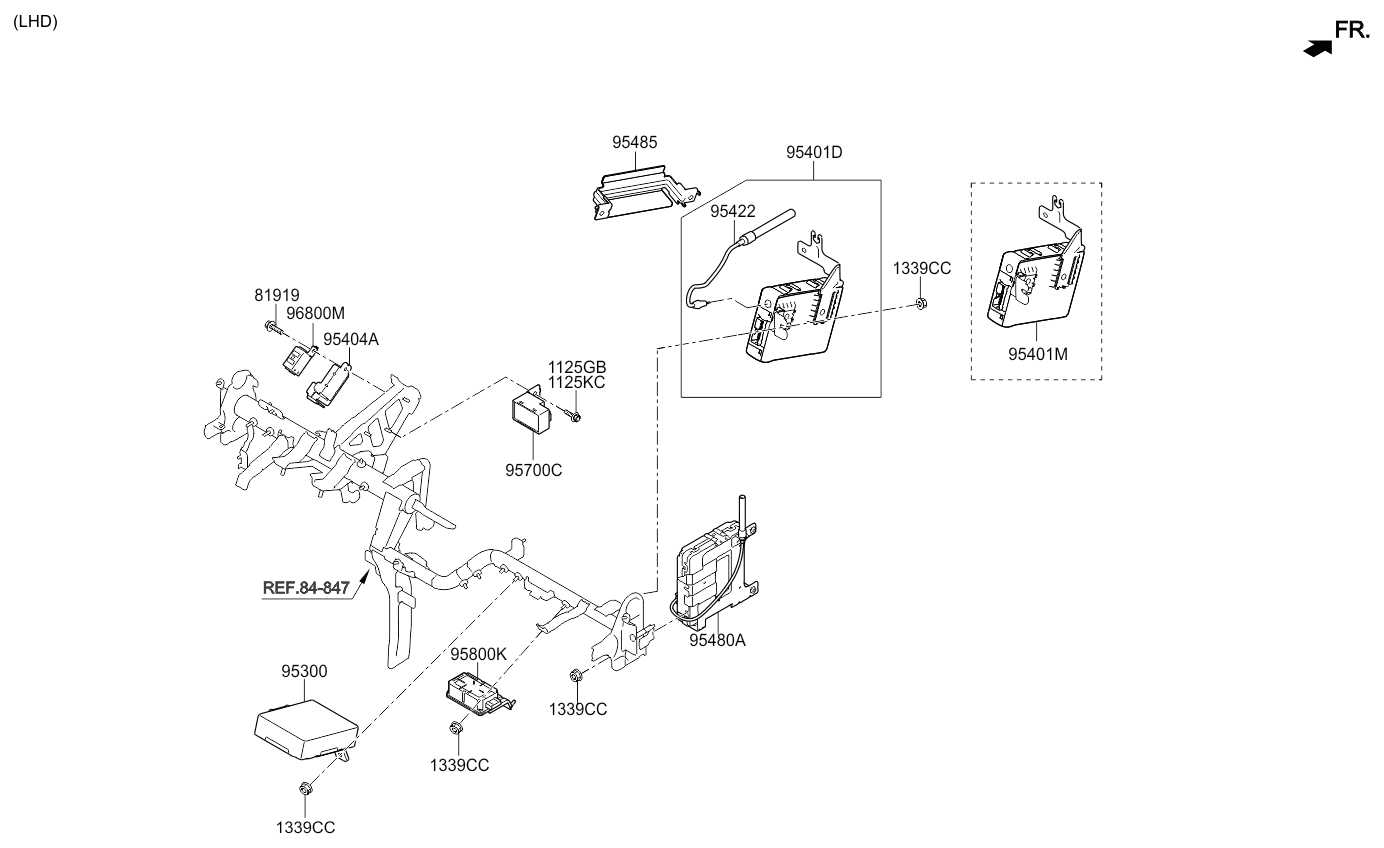 (LHD)

FR.

95485

95401D

95422

1339CC

95401M

81919
96800M
95404A

1125GB
1125KC

95700C

REF.84-847

95480A

95300

95800K

1339CC

1339CC

1339CC