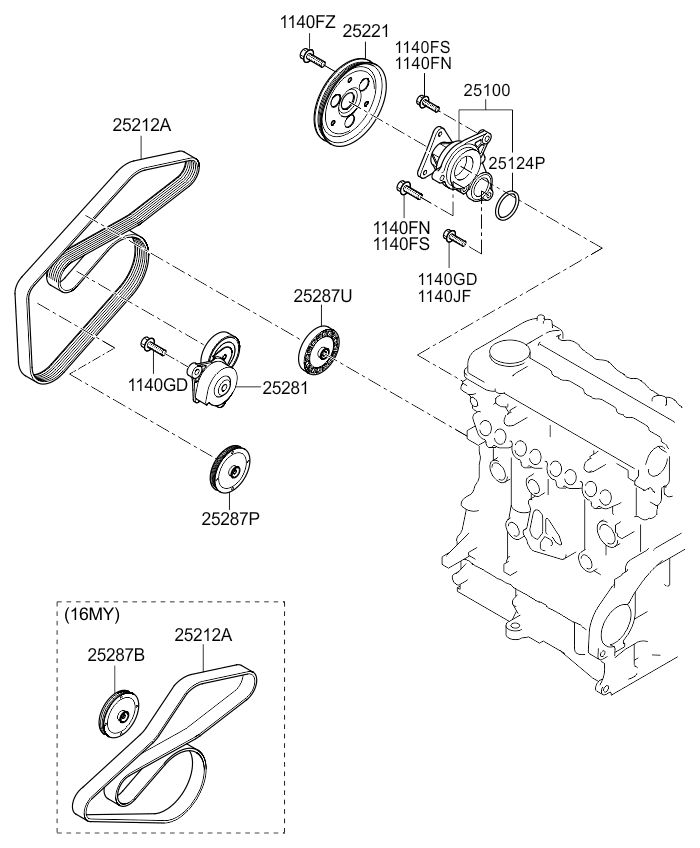 1140FZ
25221
1140FS
1140FN
25100
25212A
25124P
1140FN
1140FS
1140GD
1140JF
25287U
1140GD
25281
25287P
(16MY)
25212A
25287B