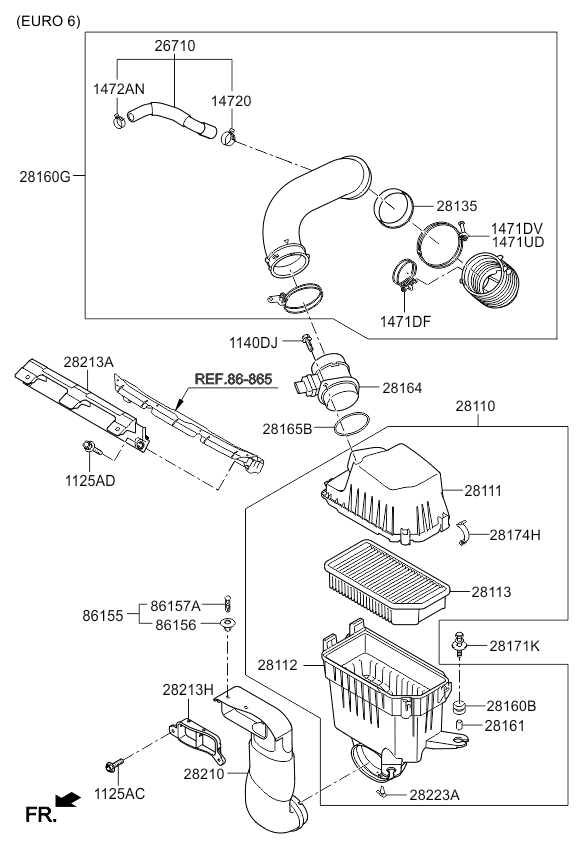 (EURO 6)

26710
1472AN
14720
28160G
28135
1471DV
1471UD
1471DF
1140DJ
28213A
REF.86-865
28164
28165B
28110
1125AD
28111
28174H
28113
86155
86157A
86156
28171K
28112
28213H
28160B
28161
28210
1125AC
28223A
FR.