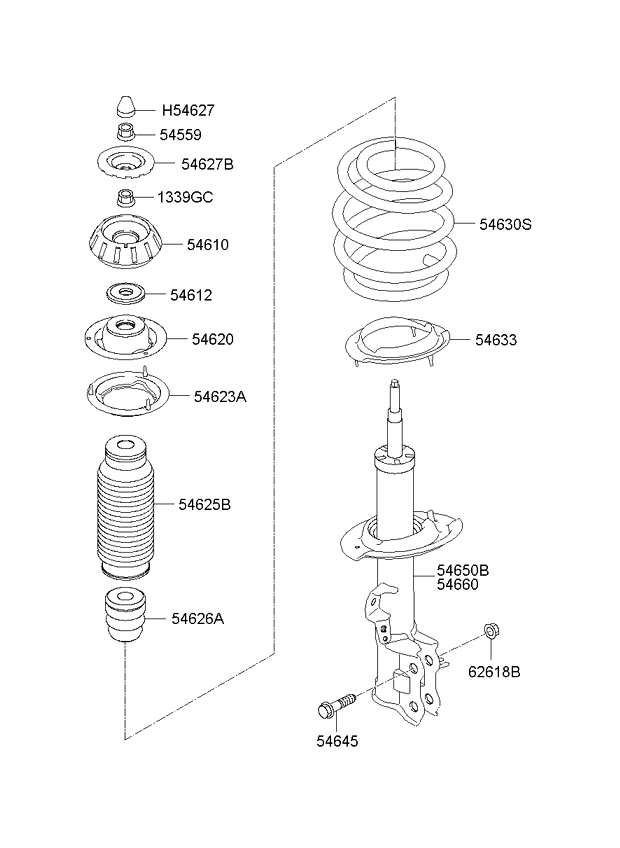 H54627
54559
54627B
1339GC
54610
54612
54620
54623A
54625B
54626A
54630S
54633
54650B
54660
62618B
54645