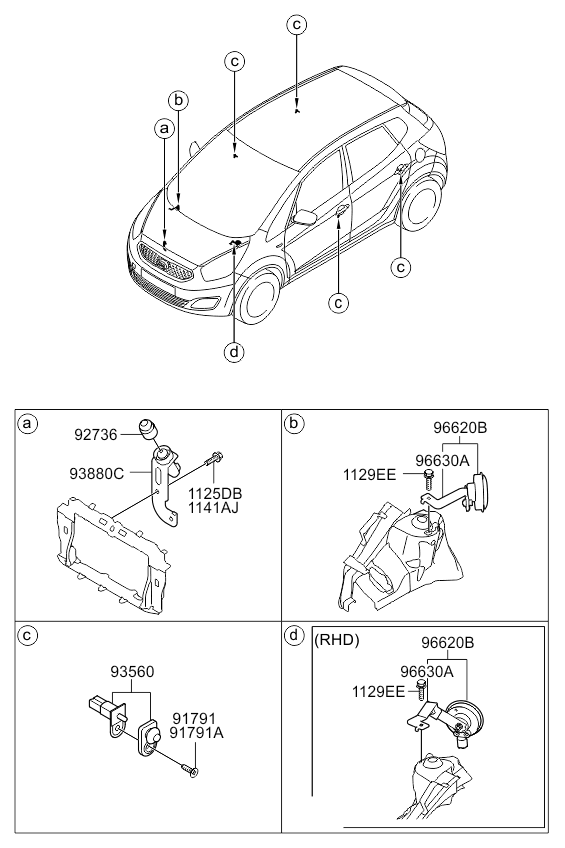 c
c
b
a
c
c
d

a
92736
93880C
1125DB
1141AJ

b
96620B
96630A
1129EE

c
93560
91791
91791A

d
(RHD)
96620B
96630A
1129EE