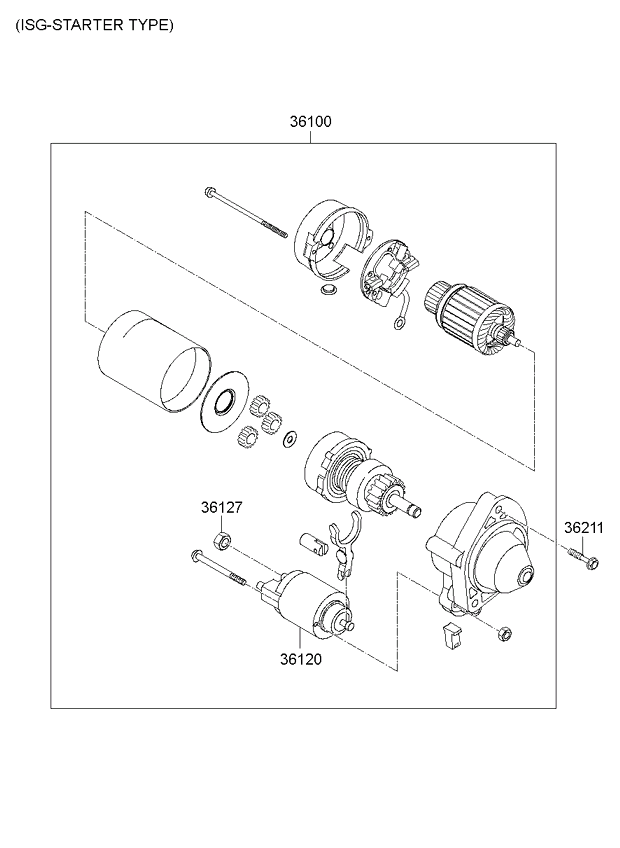 (ISG-STARTER TYPE)

36100

36127

36211

36120