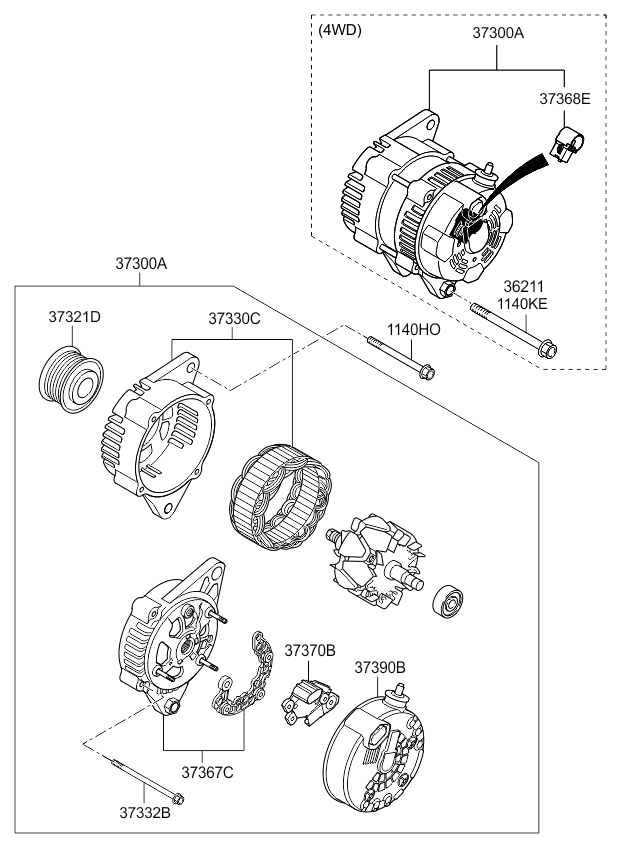 (4WD)
37300A
37368E
36211
1140KE
37300A
37321D
37330C
1140HO
37370B
37390B
37367C
37332B