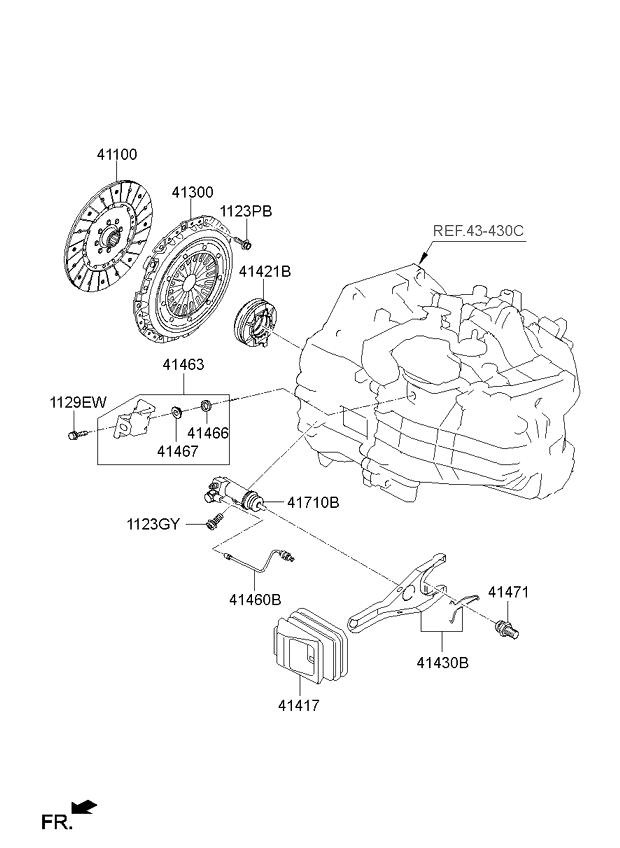 41100
41300
1123PB
REF.43-430C
41421B
41463
1129EW
41466
41467
41710B
1123GY
41460B
41471
41430B
41417
FR.