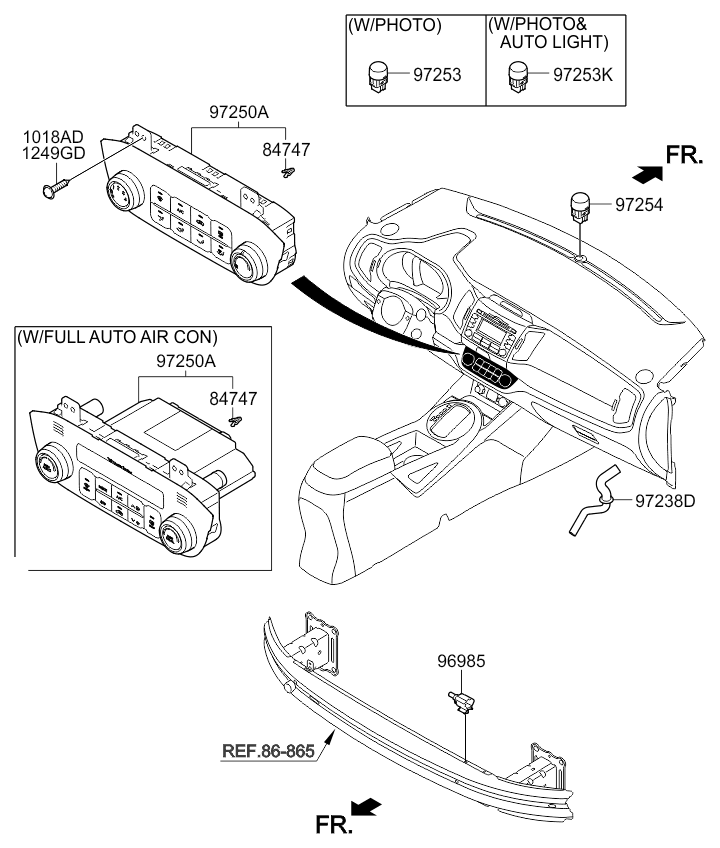 (W/PHOTO)
97253
(W/PHOTO& AUTO LIGHT)
97253K

97250A
1018AD
1249GD
84747
FR.
97254

(W/FULL AUTO AIR CON)
97250A
84747

97238D

96985
REF.86-865
FR.