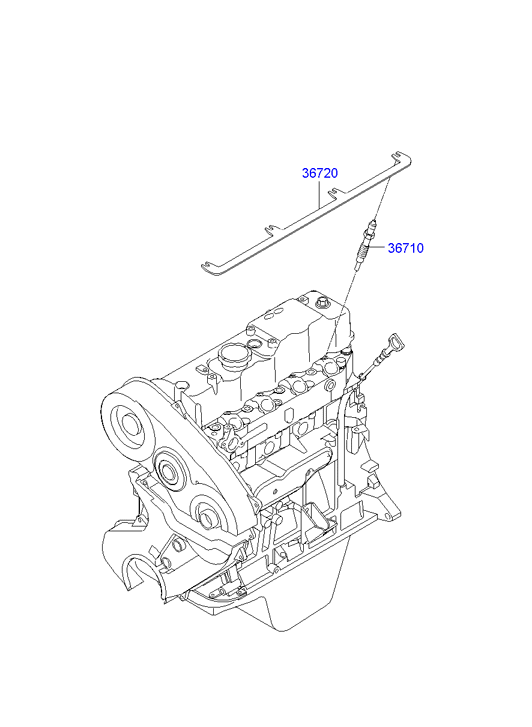 36720
36710