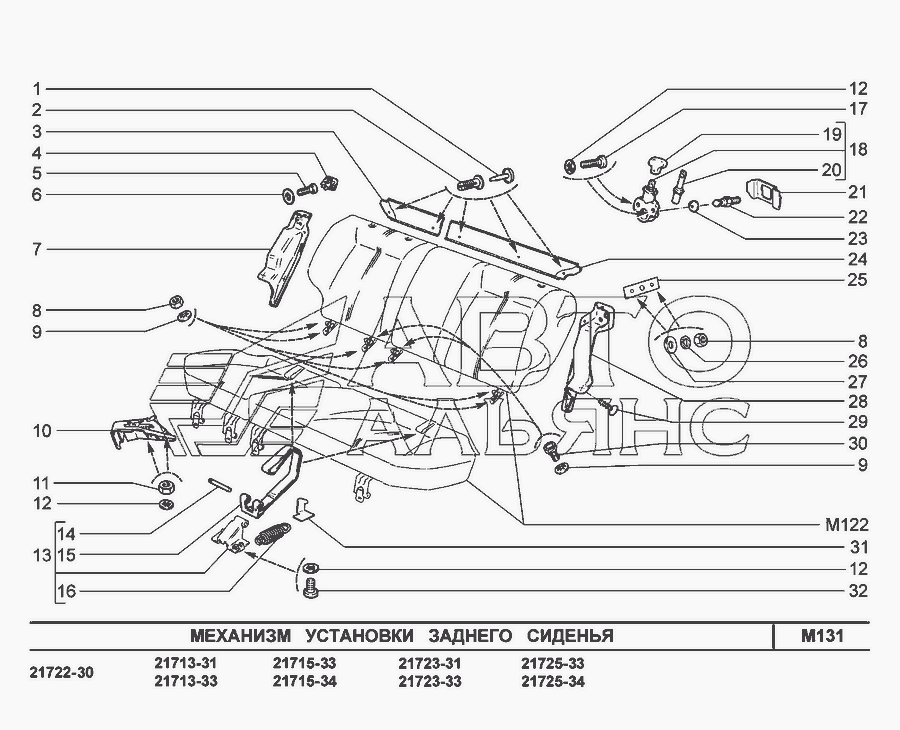 1
2
3
4
5
6
7
8
9
10
11
12
13
14
15
16

12
17
19
18
20
21
22
23
24
25
8
26
27
28
29
30
9
M122
31
12
32

АВТО АЛЬЯНС

МЕХАНИЗМ УСТАНОВКИ ЗАДНЕГО СИДЕНЬЯ

M131

21722-30

21713-31
21713-33

21715-33
21715-34

21723-31
21723-33

21725-33
21725-34