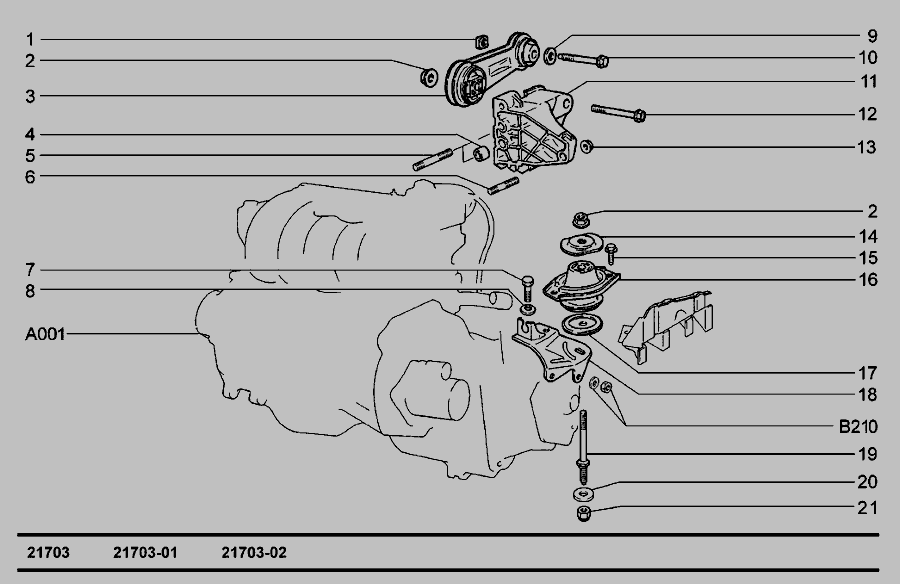 1
2
3
4
5
6
7
8
A001

9
10
11
12
13
2
14
15
16
17
18
B210
19
20
21

21703 21703-01 21703-02