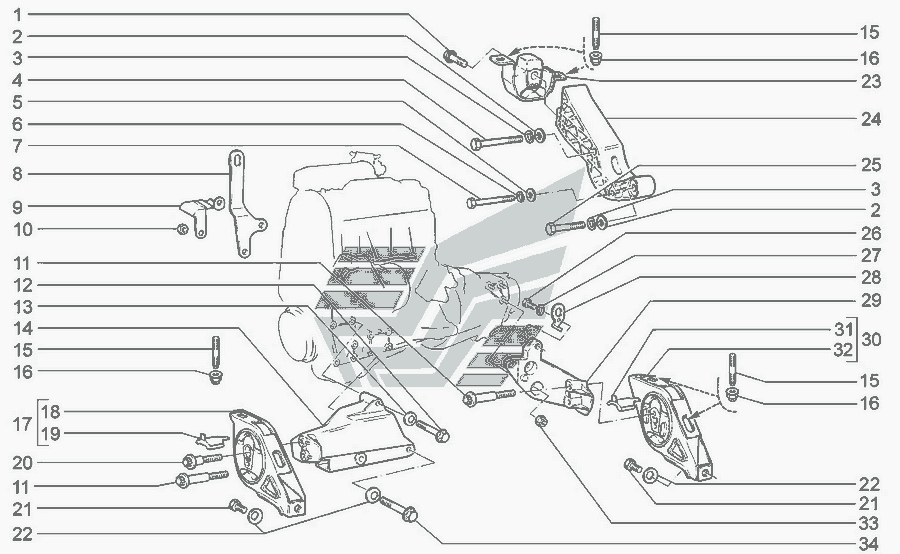 1
2
3
4
5
6
7
8
9
10
11
12
13
14
15
16
17
18
19
20
11
21
22
15
16
23
24
25
3
2
26
27
28
29
31
32
30
15
16
22
21
33
34