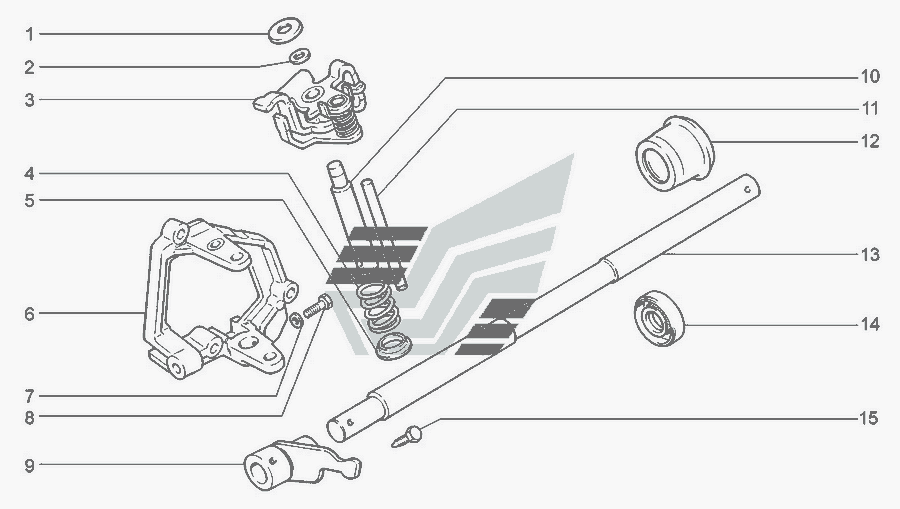 1
2
3
4
5
6
7
8
9
10
11
12
13
14
15